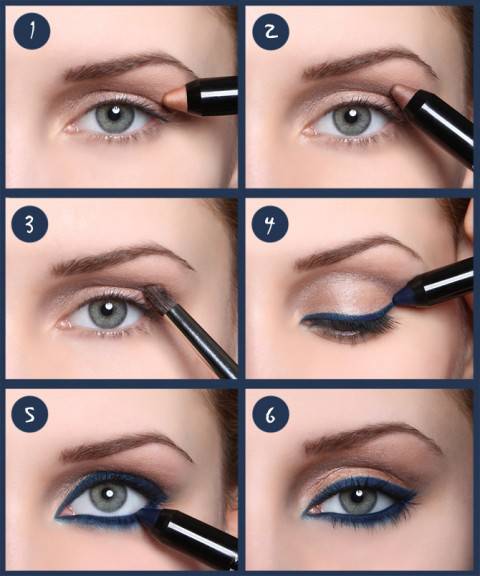 1

2

3

4

5

6