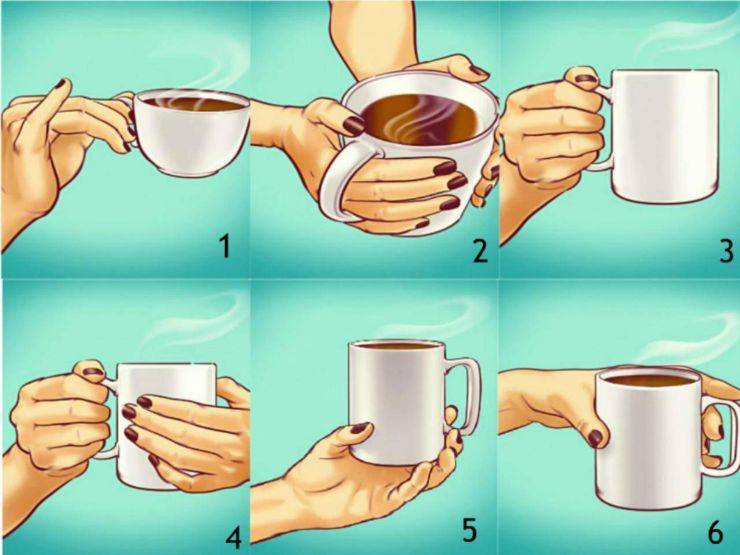 1
2
3
4
5
6