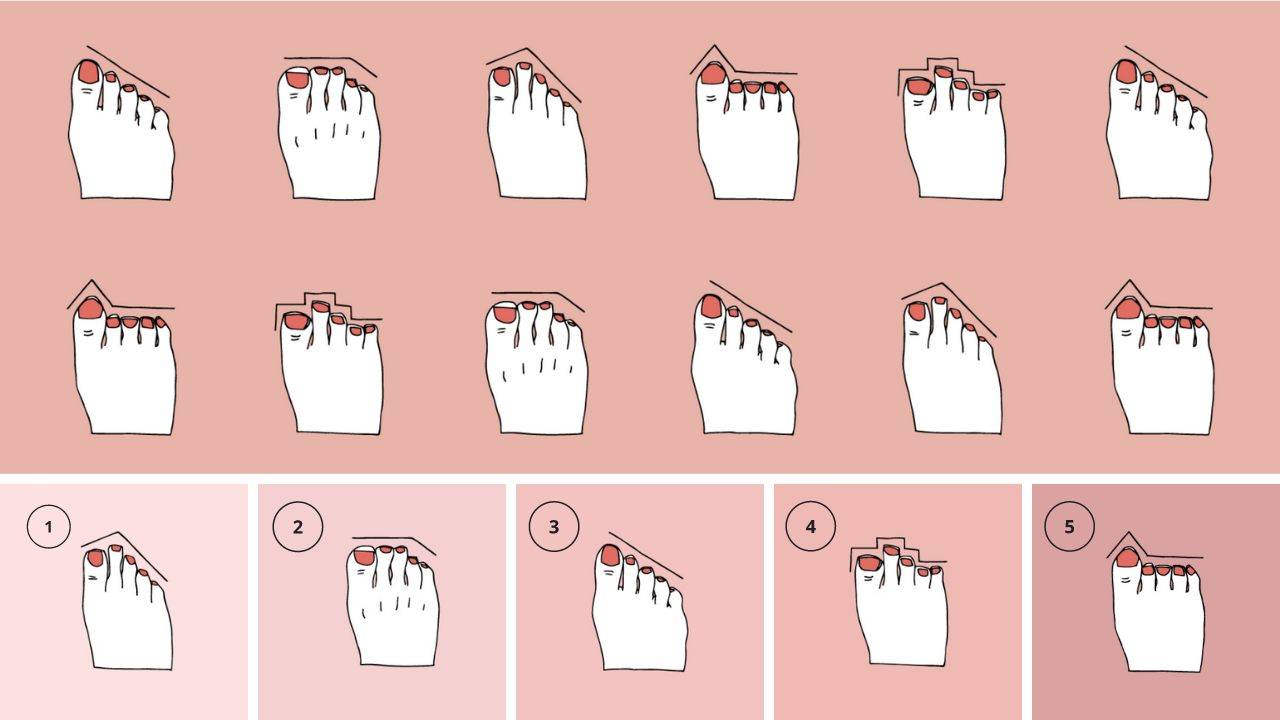 1

2

3

4

5