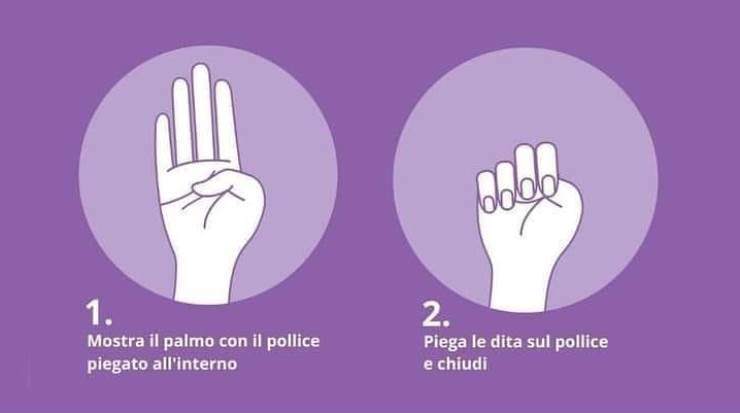 1.
Mostra il palmo con il pollice piegato all'interno

2.
Piega le dita sul pollice e chiudi