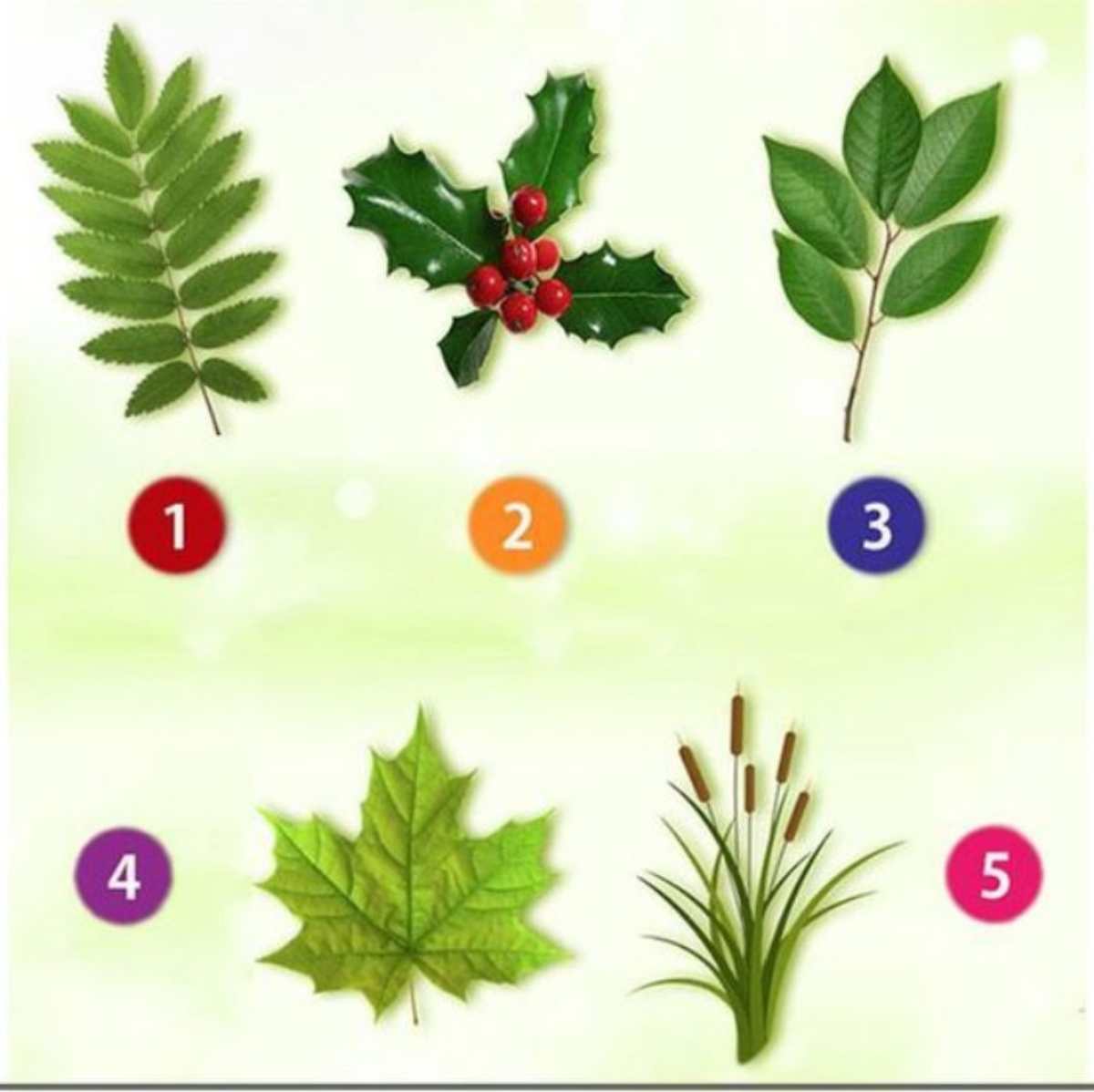 1
2
3
4
5