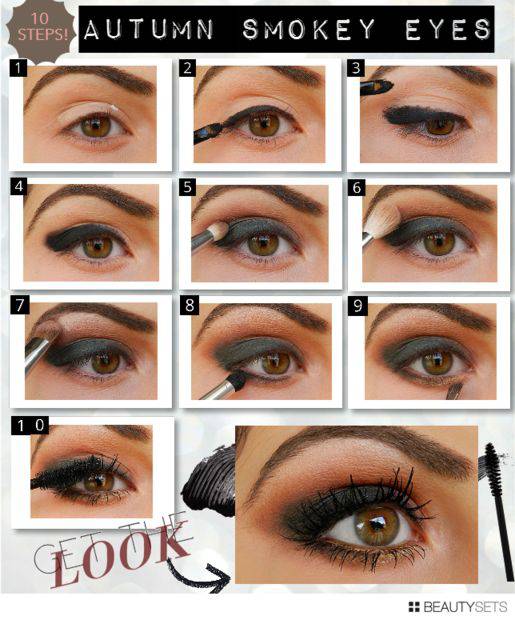 10 STEPS!

AUTUMN SMOKEY EYES

1

2

3

4

5

6

7

8

9

10

GET THE LOOK

BEAUTYSETS